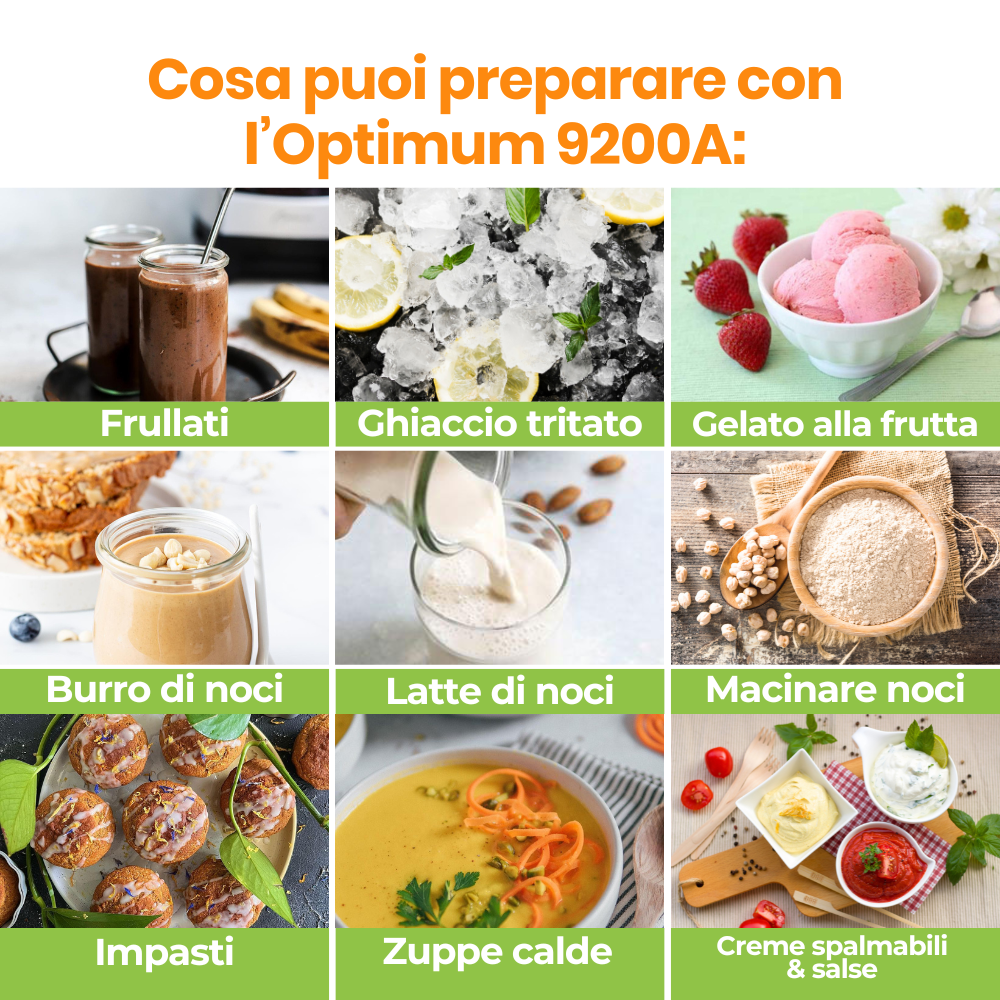 Cosa puoi preparare con l'Optimum 9200A:

Frullati

Ghiaccio tritato

Gelato alla frutta

Burro di noci

Latte di noci

Macinare noci

Impasti

Zuppe calde

Creme spalmabili & salse