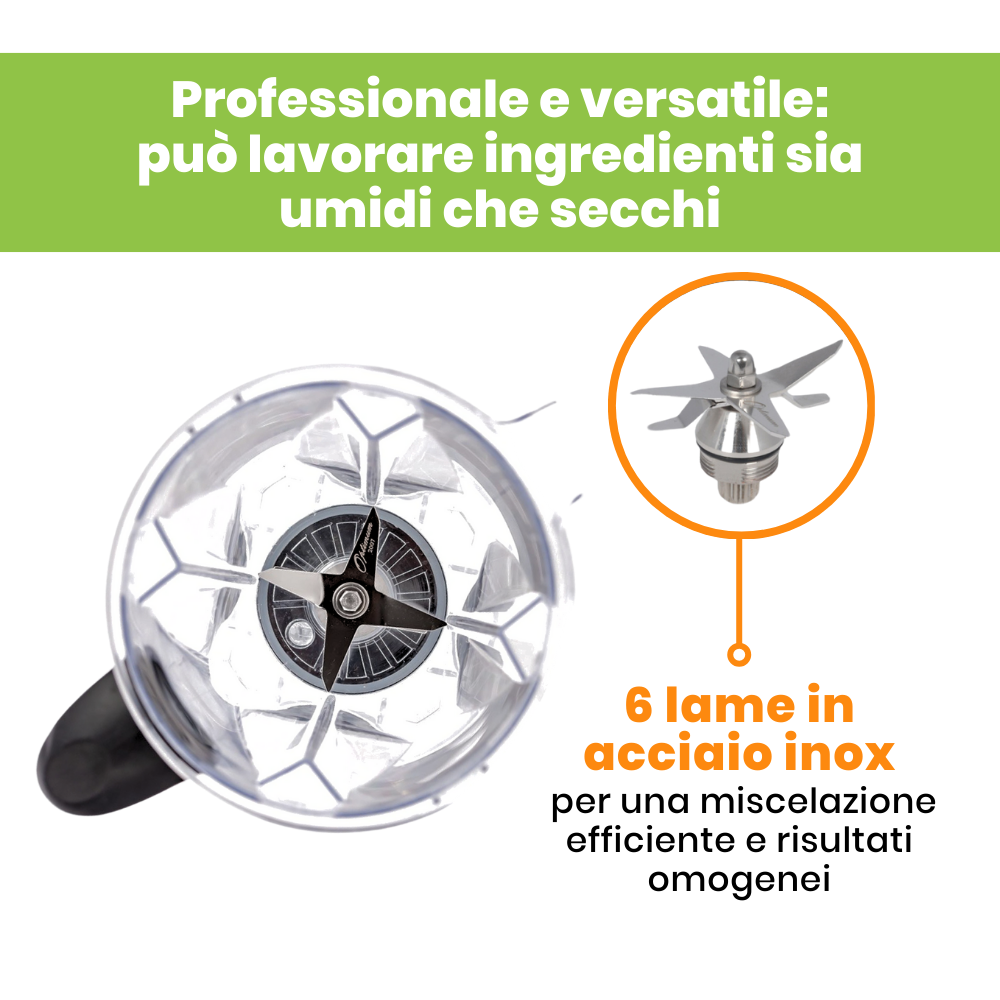 Professionale e versatile: può lavorare ingredienti sia umidi che secchi

6 lame in acciaio inox

per una miscelazione efficiente e risultati omogenei