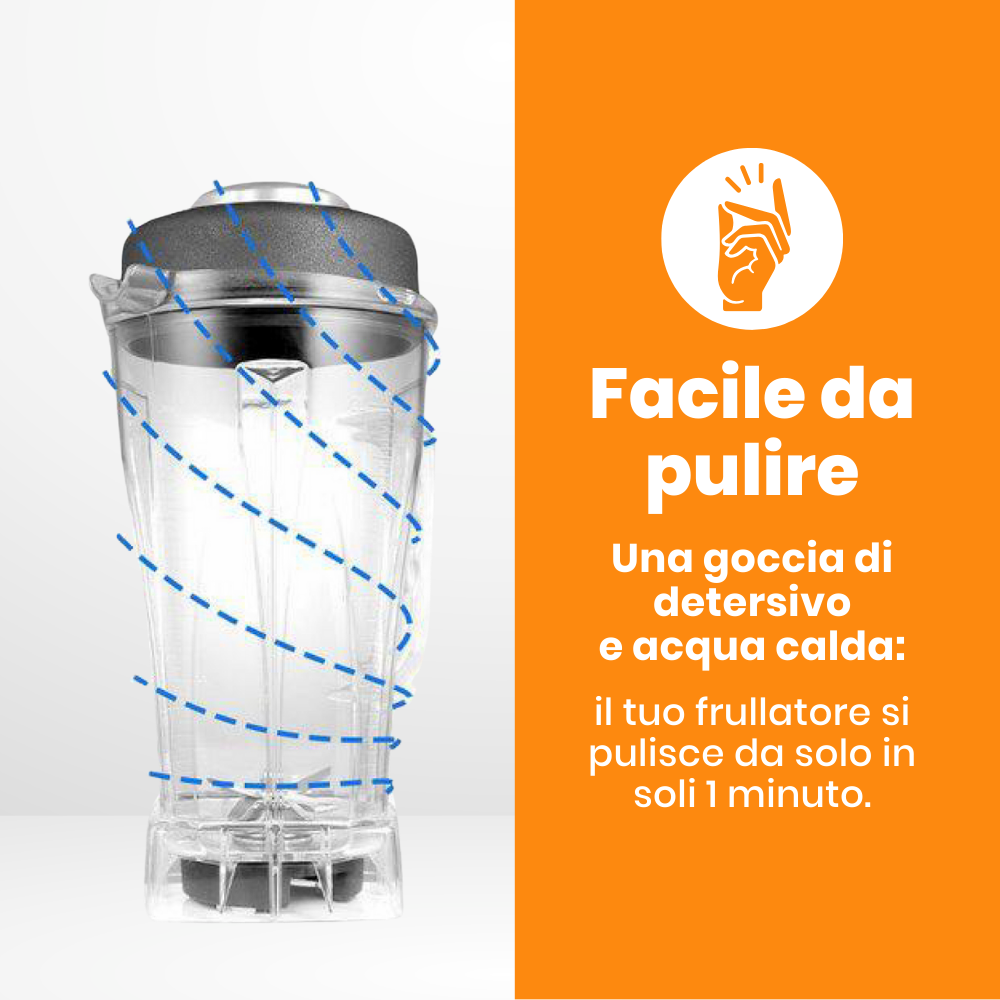 Facile da pulire

Una goccia di detersivo e acqua calda:

il tuo frullatore si pulisce da solo in soli 1 minuto.