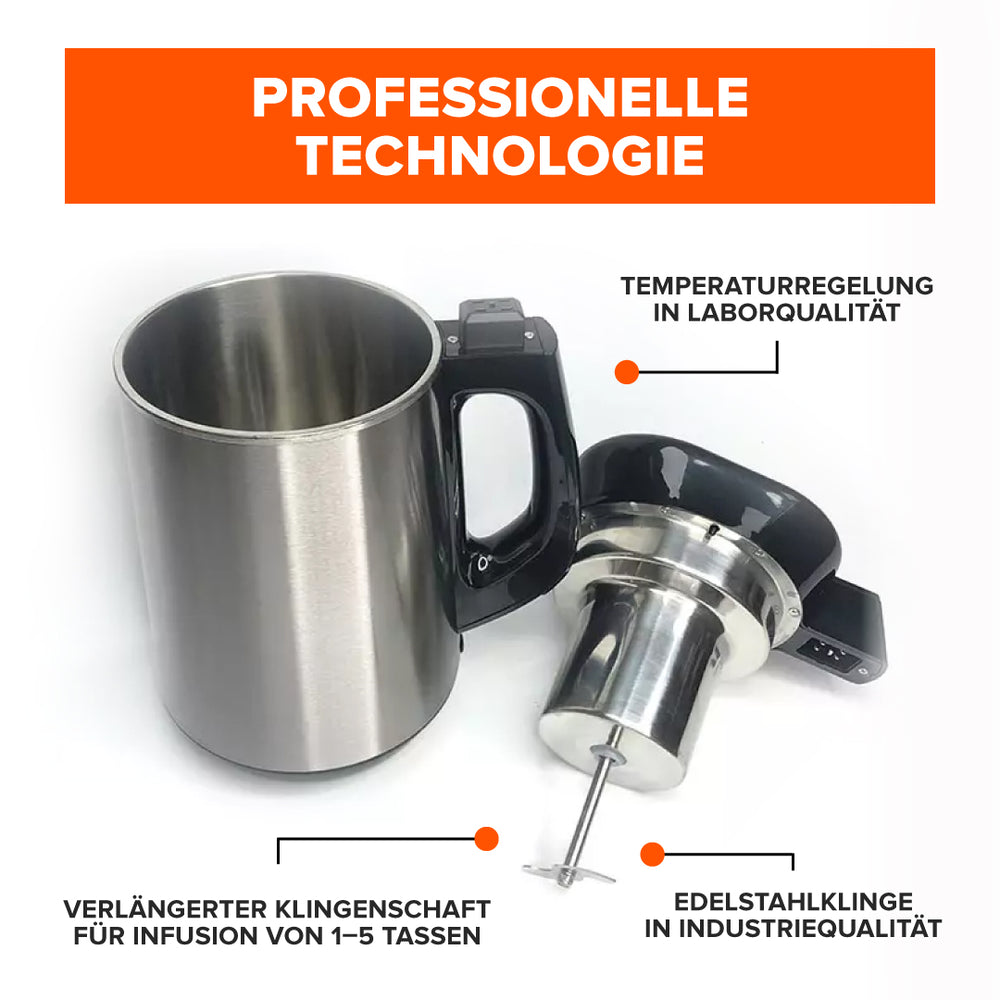 PROFESSIONELLE TECHNOLOGIE

TEMPERATURREGELUNG IN LABORQUALITÄT

VERLÄNGERTER KLINGENSCHAFT FÜR INFUSION VON 1–5 TASSEN

EDELSTAHLKLINGE IN INDUSTRIEQUALITÄT